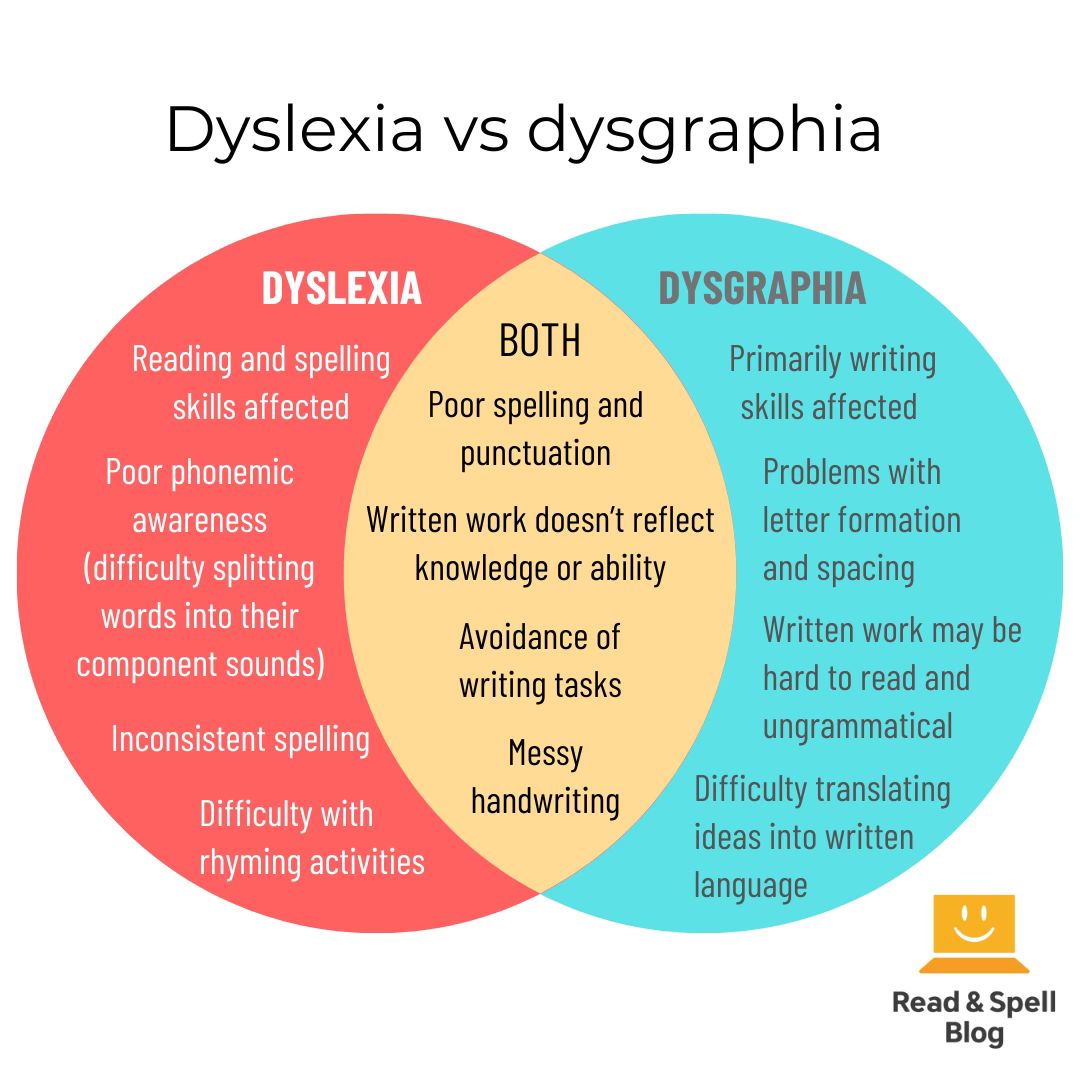 Dyslexia vs dysgraphia

DYSLEXIA

Reading and spelling skills affected

Poor phonemic awareness (difficulty splitting words into their component sounds)

Inconsistent spelling

Difficulty with rhyming activities

BOTH

Poor spelling and punctuation

Written work doesn't reflect knowledge or ability

Avoidance of writing tasks

Messy handwriting

DYSGRAPHIA

Primarily writing skills affected

Problems with letter formation and spacing

Written work may be hard to read and ungrammatical

Difficulty translating ideas into written language

Read & Spell Blog